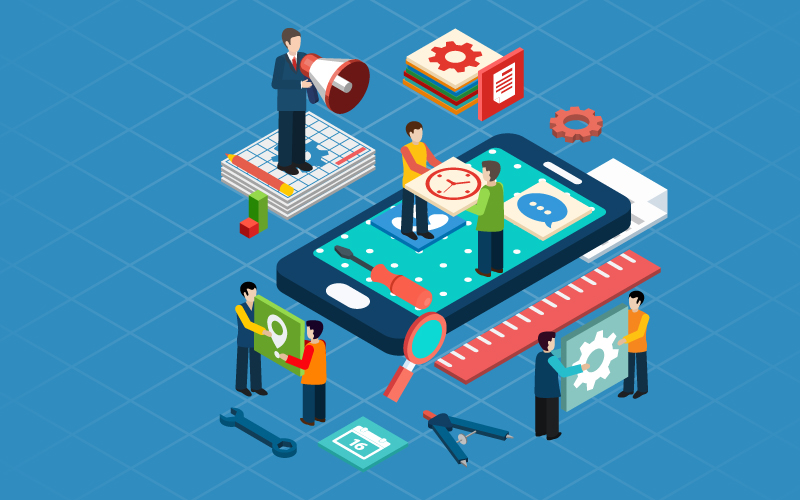 16